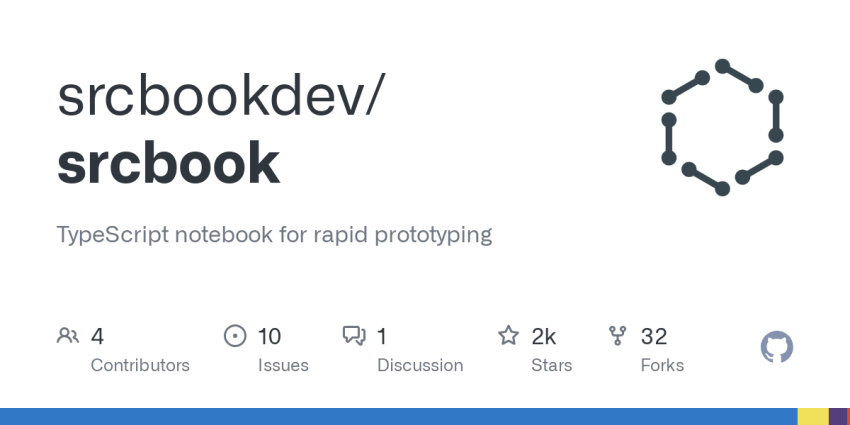 srcbookdev/
srcbook

TypeScript notebook for rapid prototyping

4
Contributors

10
Issues

1
Discussion

2k
Stars

32
Forks